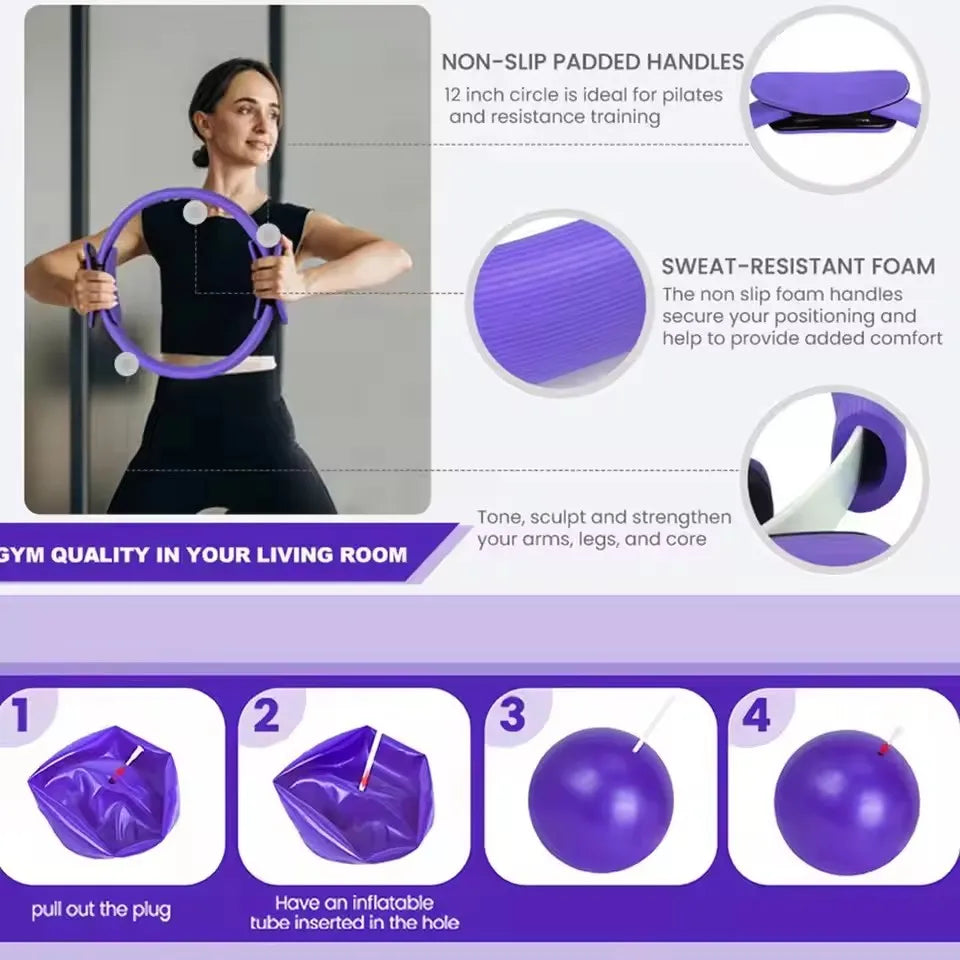 NON-SLIP PADDED HANDLES
12 inch circle is ideal for pilates and resistance training

SWEAT-RESISTANT FOAM
The non slip foam handles secure your positioning and help to provide added comfort

Tone, sculpt and strengthen your arms, legs, and core

GYM QUALITY IN YOUR LIVING ROOM

1
pull out the plug

2
Have an inflatable tube inserted in the hole

3

4